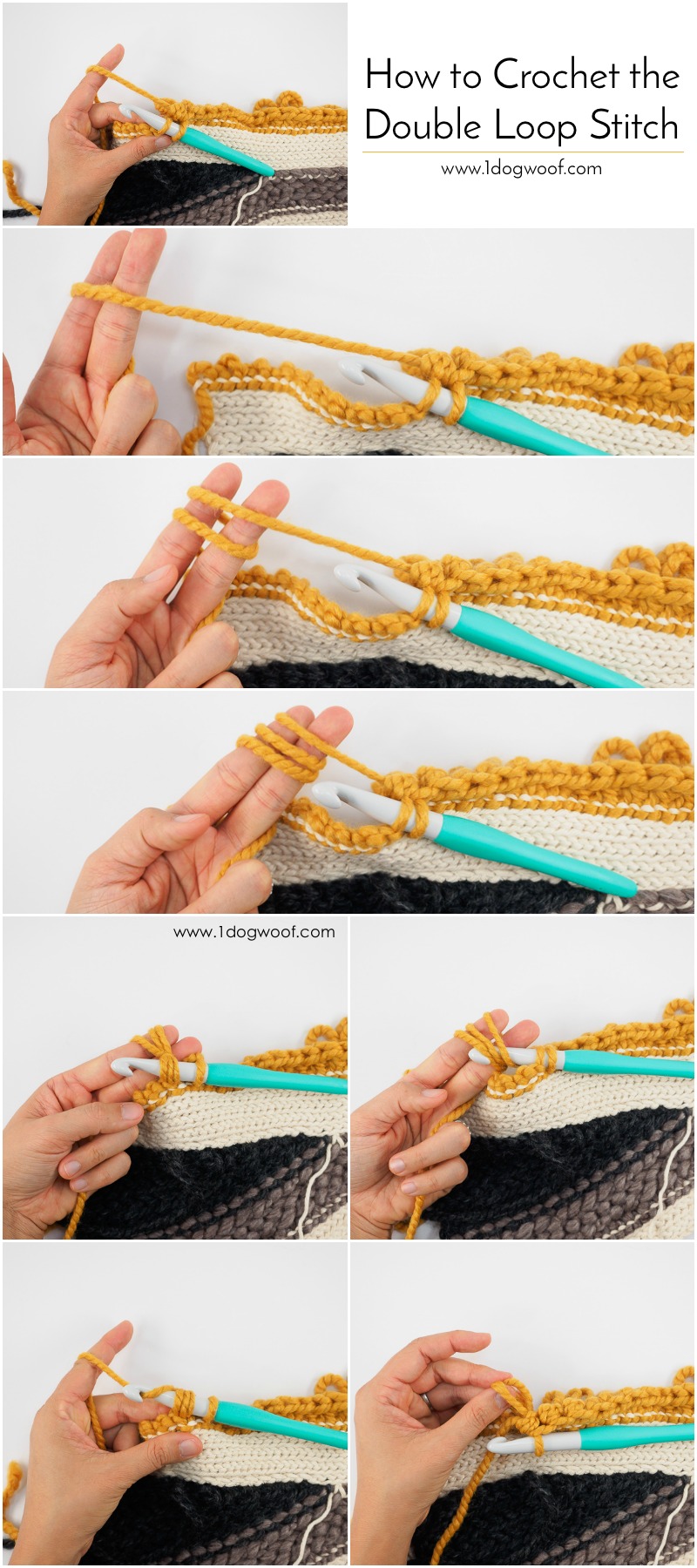 How to Crochet the Double Loop Stitch

www.1dogwoof.com

www.1dogwoof.com